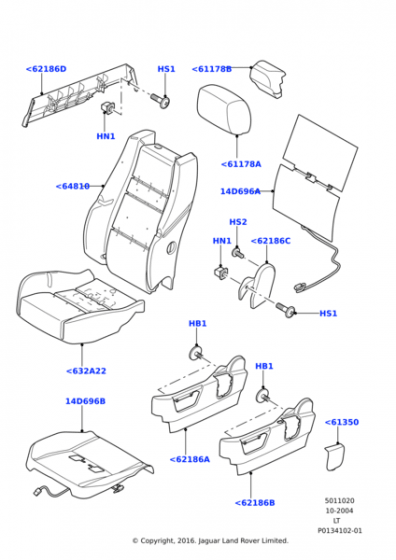 <62186D
HS1
<61178B
HN1
<61178A
<64810
14D696A
HS2
HN1
<62186C
HS1
HB1
<632A22
HB1
14D696B
<61350
<62186A
<62186B
5011020
10-2004
LT
P0134102-01
© Copyright, 2016. Jaguar Land Rover Limited.