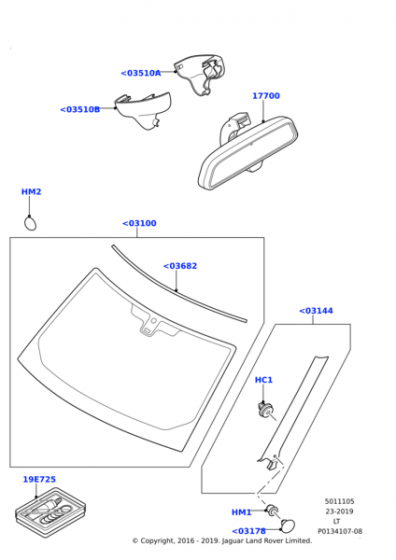 <03510A

<03510B

17700

HM2

<03100

<03682

<03144

HC1

19E725

HM1

<03178

5011105
23-2019
LT
P0134107-08

© Copyright, 2016 - 2019. Jaguar Land Rover Limited.