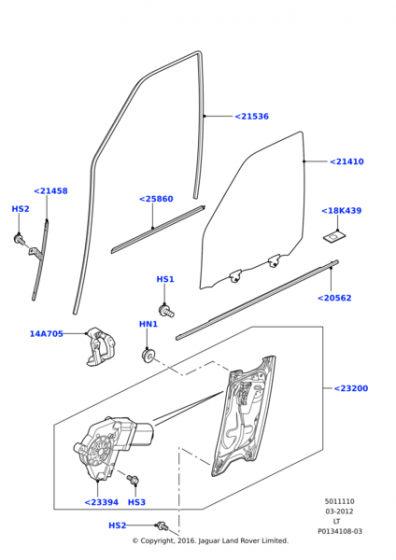 <21536

<21410

<21458

HS2

<25860

<18K439

HS1

<20562

14A705

HN1

<23200

<23394

HS3

HS2

5011110
03-2012
LT
P0134108-03

© Copyright, 2016. Jaguar Land Rover Limited.