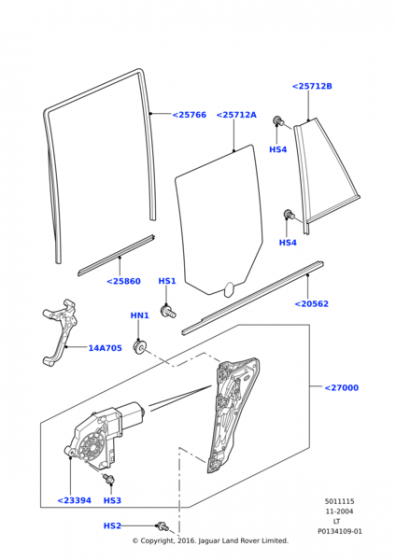 <25712B
<25766
<25712A
HS4
HS4
<25860
HS1
<20562
HN1
14A705
<27000
<23394
HS3
HS2
5011115
11-2004
LT
P0134109-01
© Copyright, 2016. Jaguar Land Rover Limited.