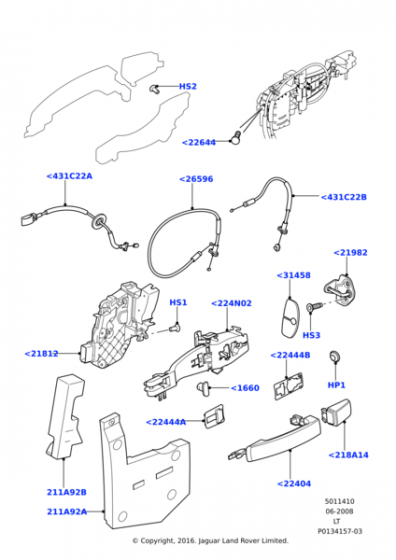 HS2

<22644

<431C22A

<26596

<431C22B

<21982

<31458

HS1

<224N02

HS3

<21812

<22444B

HP1

<1660

<22444A

<218A14

<22404

211A92B

211A92A

5011410
06-2008
LT
P0134157-03

© Copyright, 2016. Jaguar Land Rover Limited.