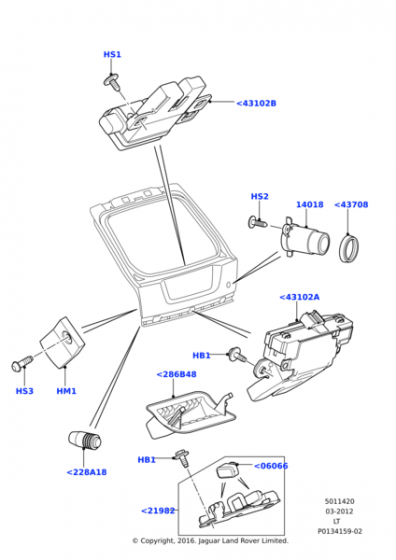 HS1
<43102B
HS2
14018
<43708
<43102A
HB1
<286B48
HS3
HM1
<228A18
HB1
<06066
<21982
5011420
03-2012
LT
P0134159-02
© Copyright, 2016. Jaguar Land Rover Limited.