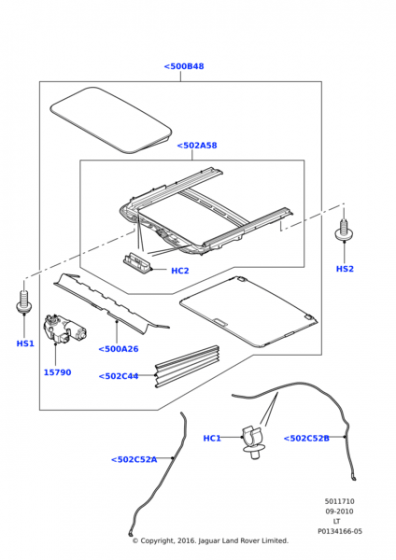 <500B48
<502A58
HC2
HS2
HS1
<500A26
15790
<502C44
HC1
<502C52B
<502C52A
5011710
09-2010
LT
P0134166-05
© Copyright, 2016. Jaguar Land Rover Limited.