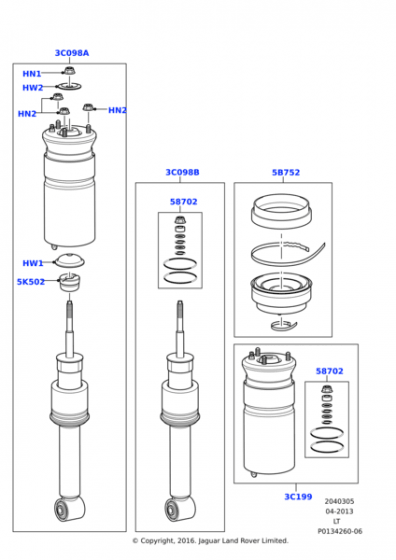 3C098A
HN1
HW2
HN2
HN2
HW1
5K502
3C098B
58702
5B752
58702
3C199
2040305
04-2013
LT
P0134260-06
© Copyright, 2016. Jaguar Land Rover Limited.