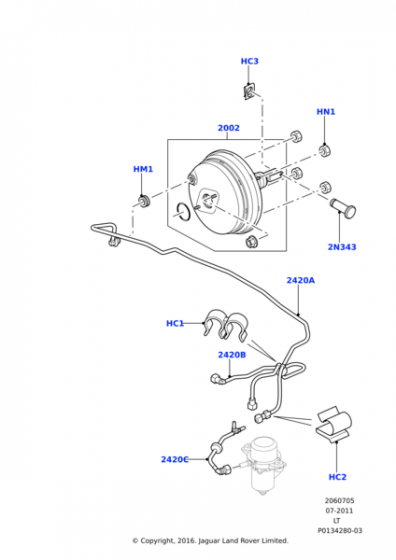 HC3

HN1

2002

HM1

2N343

2420A

HC1

2420B

2420C

HC2

2060705
07-2011
LT
P0134280-03

© Copyright, 2016. Jaguar Land Rover Limited.