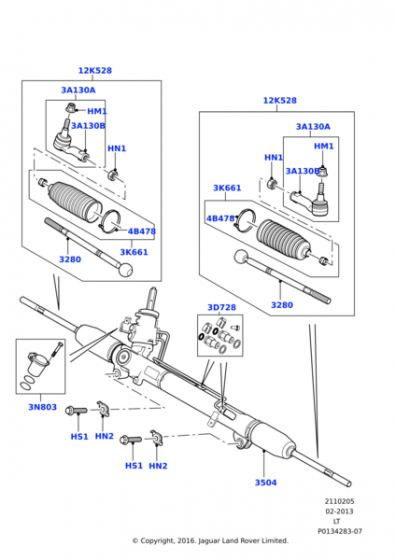 12K528
3A130A
HM1
3A130B
HN1
4B478
3K661
3280

12K528
3A130A
HM1
HN1
3A130B
3K661
4B478
3280

3D728

3N803
HS1
HN2
HS1
HN2
3504

2110205
02-2013
LT
P0134283-07

© Copyright, 2016. Jaguar Land Rover Limited.