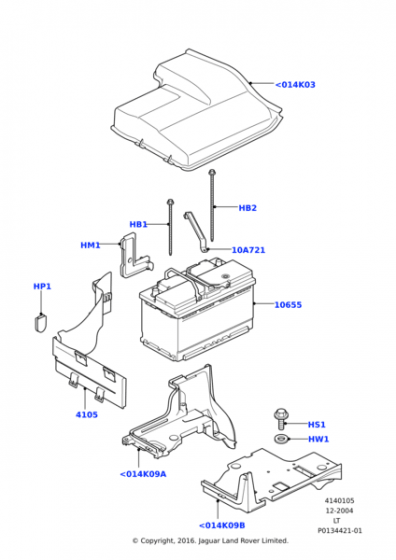 <014K03

HB2

HB1

HM1

10A721

HP1

10655

4105

HS1

HW1

<014K09A

<014K09B

4140105
12-2004
LT
P0134421-01

© Copyright, 2016. Jaguar Land Rover Limited.