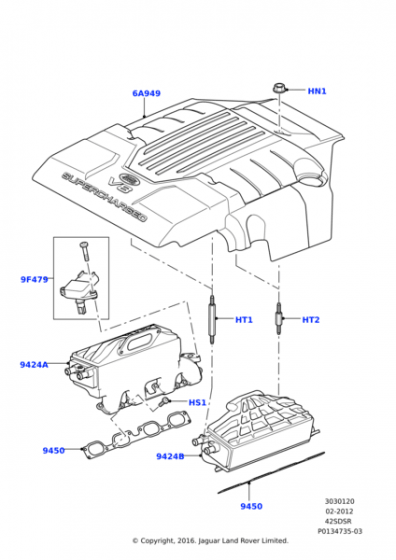 6A949

HN1

SUPERCHARGED

V8

9F479

HT1

HT2

9424A

HS1

9450

9424B

9450

3030120
02-2012
42SDSR
P0134735-03

© Copyright, 2016. Jaguar Land Rover Limited.