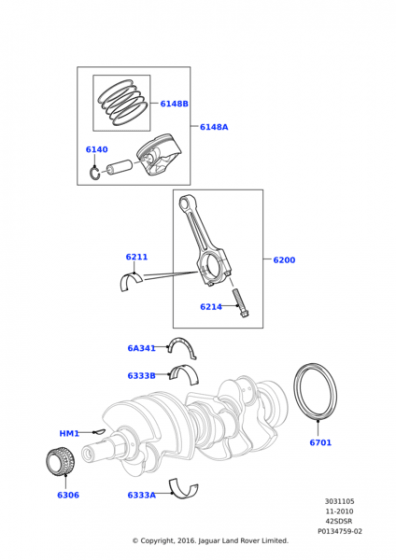 6148B
6148A
6140
6211
6200
6214
6A341
6333B
HM1
6701
6306
6333A
3031105
11-2010
42SDSR
P0134759-02
© Copyright, 2016. Jaguar Land Rover Limited.