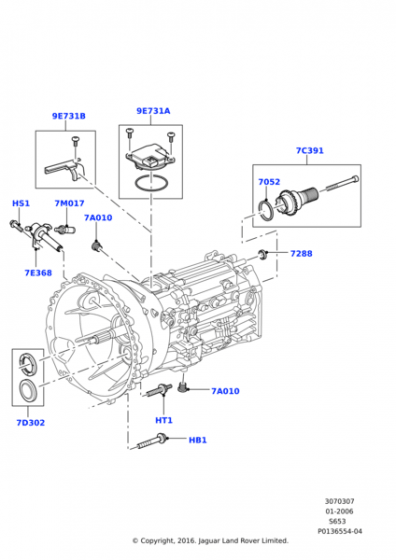 9E731B
9E731A
7C391
7052
HS1
7M017
7A010
7288
7E368
7A010
7D302
HT1
HB1

3070307
01-2006
S653
P0136554-04
© Copyright, 2016. Jaguar Land Rover Limited.