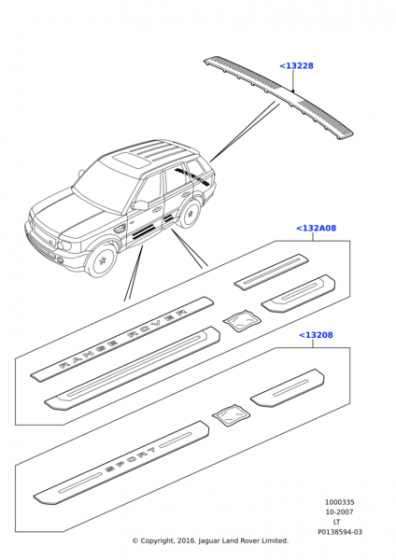 <13228

<132A08

RANGE ROVER

<13208

SPORT

1000335
10-2007
LT
P0138594-03

© Copyright, 2016. Jaguar Land Rover Limited.