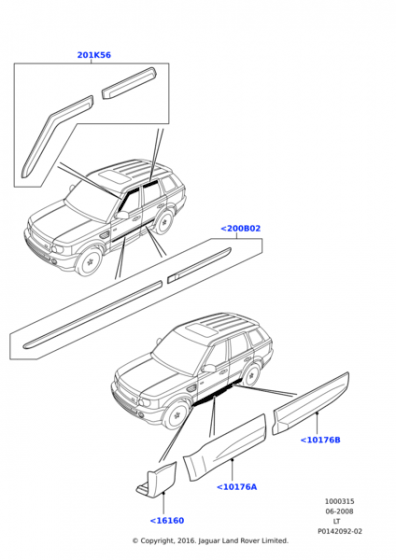 201K56

<200B02

<10176B

<10176A

<16160

1000315
06-2008
LT
P0142092-02

© Copyright, 2016. Jaguar Land Rover Limited.