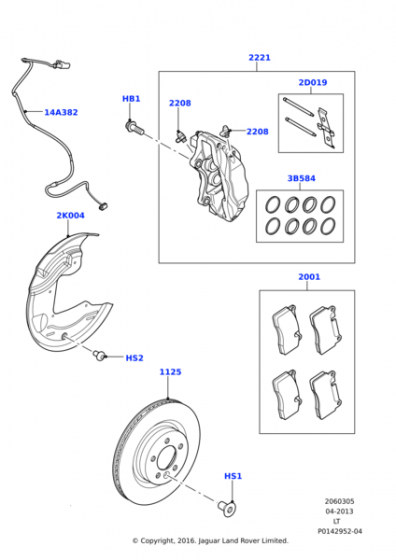 2221
2D019
HB1
2208
2208
14A382
3B584
2K004
2001
HS2
1125
HS1
2060305
04-2013
LT
P0142952-04
© Copyright, 2016. Jaguar Land Rover Limited.