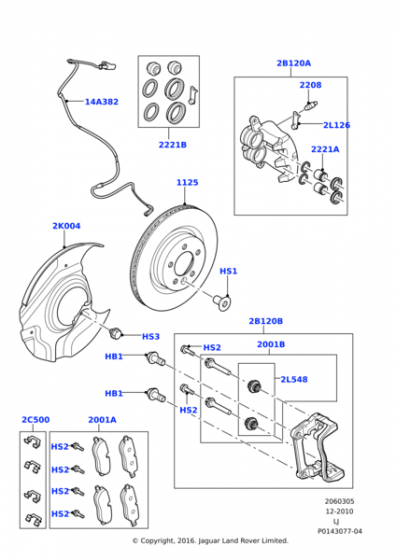 14A382

2221B

2B120A

2208

2L126

2221A

1125

2K004

HS1

HS3

2B120B

HS2

2001B

HB1

2L548

HB1

HS2

2C500

2001A

HS2

HS2

HS2

HS2

2060305
12-2010
LJ
P0143077-04

© Copyright, 2016. Jaguar Land Rover Limited.