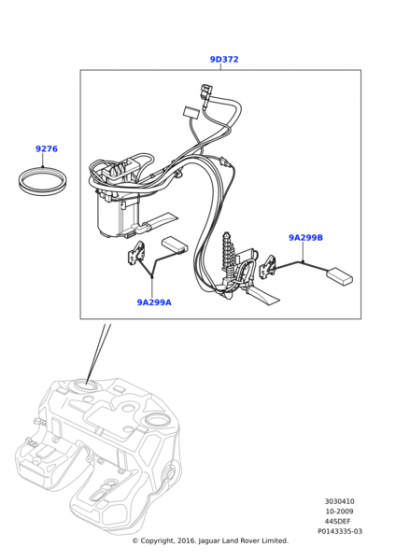 9D372

9276

9A299B

9A299A

3030410
10-2009
445DEF
P0143335-03

© Copyright, 2016. Jaguar Land Rover Limited.