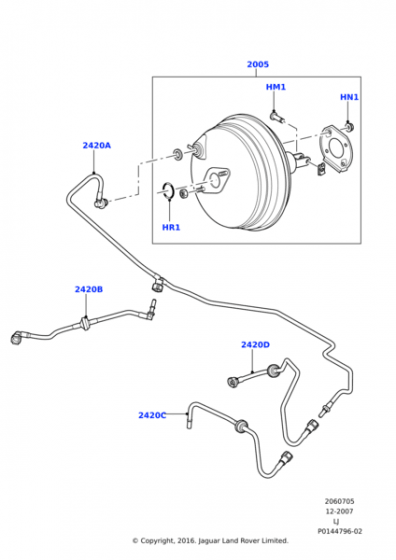 2005

HM1

HN1

2420A

HR1

2420B

2420D

2420C

2060705
12-2007
LJ
P0144796-02

© Copyright, 2016. Jaguar Land Rover Limited.