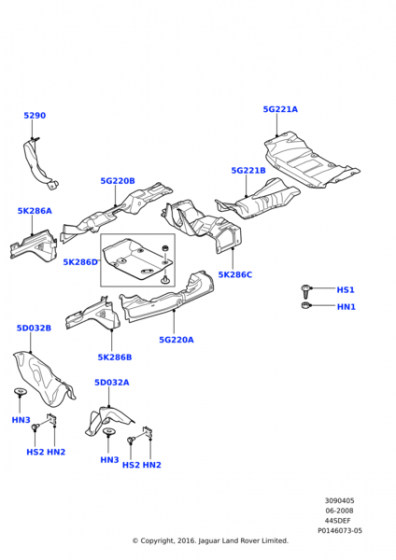 5290

5G221A

5G220B

5G221B

5K286A

5K286D

5K286C

HS1

HN1

5D032B

5G220A

5K286B

5D032A

HN3

HS2 HN2

HN3

HS2 HN2

3090405
06-2008
445DEF
P0146073-05

© Copyright, 2016. Jaguar Land Rover Limited.