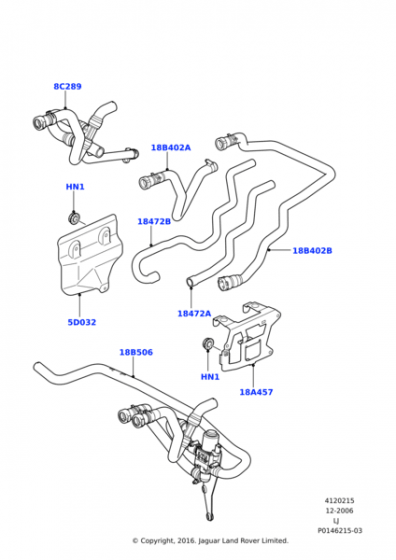 8C289

18B402A

HN1

18472B

18B402B

5D032

18472A

18B506

HN1

18A457

4120215
12-2006
LJ
P0146215-03

© Copyright, 2016. Jaguar Land Rover Limited.