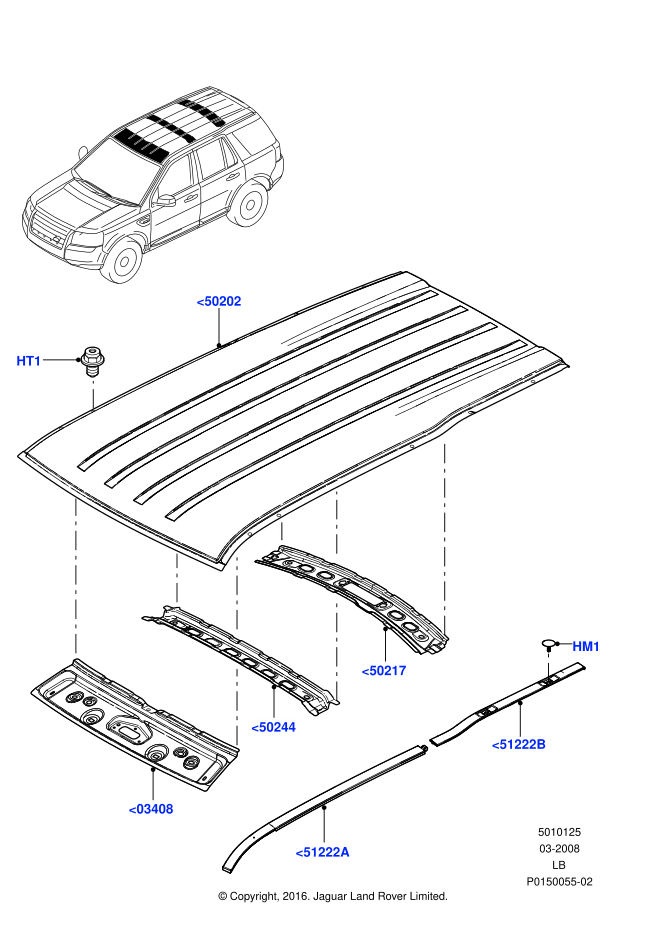 <50202

HT1

<50217

HM1

<50244

<51222B

<03408

<51222A

5010125
03-2008
LB
P0150055-02

© Copyright, 2016. Jaguar Land Rover Limited.