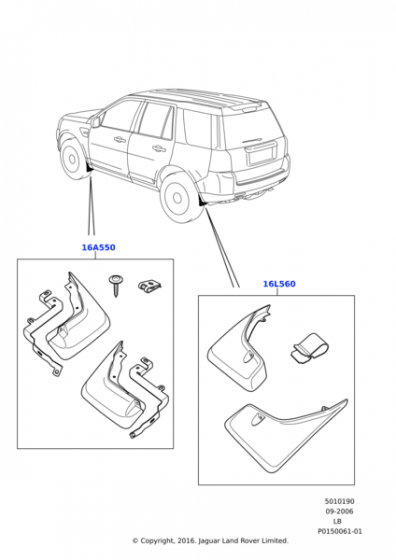 16A550

16L560

5010190
09-2006
LB
P0150061-01

© Copyright, 2016. Jaguar Land Rover Limited.