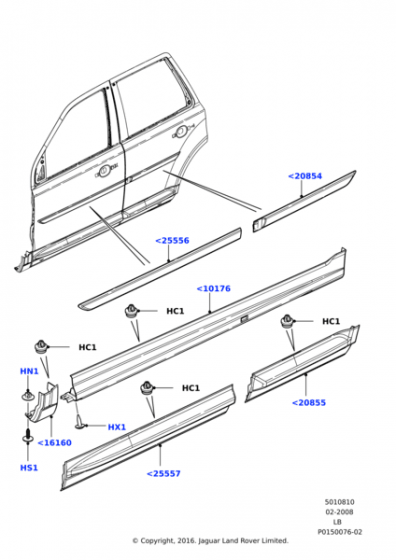 <20854

<25556

<10176

HC1

HC1

HC1

HN1

HC1

<20855

HX1

<16160

HS1

<25557

5010810
02-2008
LB
P0150076-02

© Copyright, 2016. Jaguar Land Rover Limited.