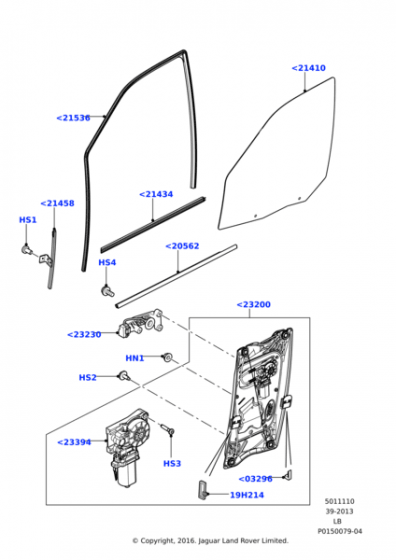 <21410
<21536
<21434
<21458
HS1
<20562
HS4
<23200
<23230
HN1
HS2
<23394
HS3
<03296
19H214

5011110
39-2013
LB
P0150079-04

© Copyright, 2016. Jaguar Land Rover Limited.