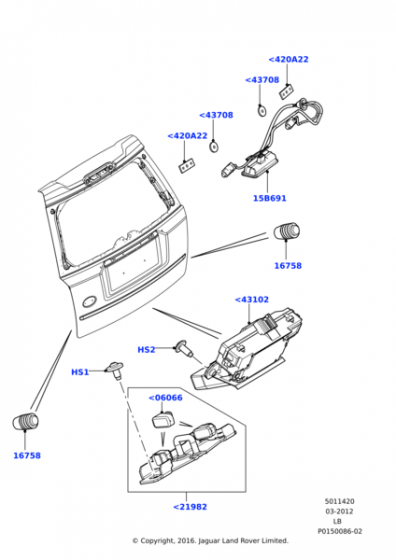 <420A22
<43708
<43708
<420A22
15B691
16758
<43102
HS2
HS1
<06066
16758
<21982
5011420
03-2012
LB
P0150086-02
© Copyright, 2016. Jaguar Land Rover Limited.