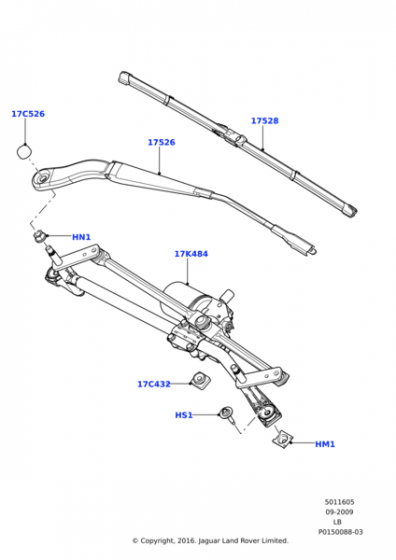 17C526
17528
17526
HN1
17K484
17C432
HS1
HM1
5011605
09-2009
LB
P0150088-03
© Copyright, 2016. Jaguar Land Rover Limited.