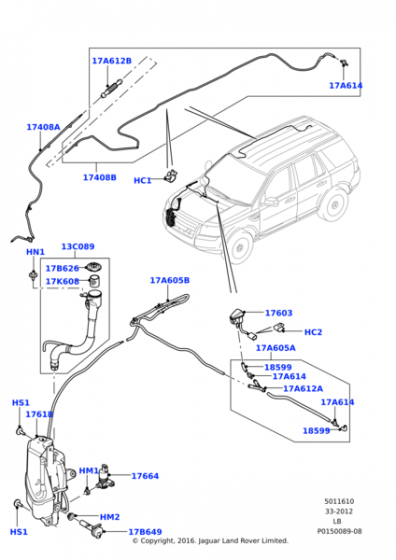 17A612B
17A614
17408A
17408B
HC1
HN1
13C089
17B626
17K608
17A605B
17603
HC2
17A605A
18599
17A614
17A612A
17A614
18599
HS1
17618
HM1
17664
HM2
HS1
17B649
5011610
33-2012
LB
P0150089-08
© Copyright, 2016. Jaguar Land Rover Limited.