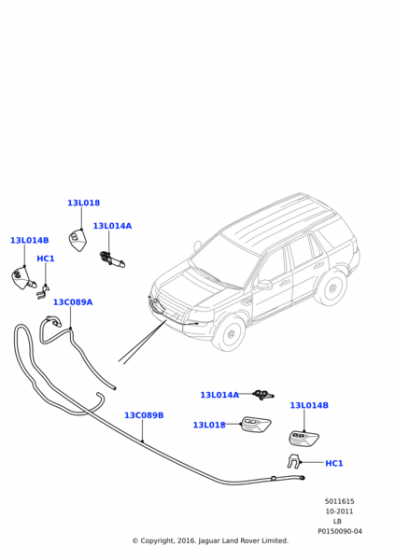 13L018
13L014A
13L014B
HC1
13C089A
13L014A
13L014B
13C089B
13L018
HC1

5011615
10-2011
LB
P0150090-04

© Copyright, 2016. Jaguar Land Rover Limited.