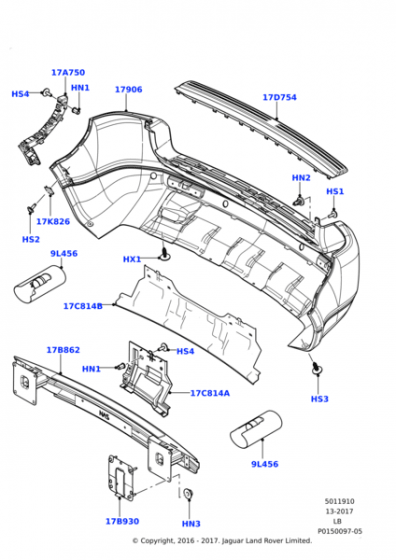 17A750
HS4
HN1
17906
17D754
HN2
HS1
17K826
HS2
9L456
HX1
17C814B
17B862
HS4
HN1
17C814A
HS3
9L456
17B930
HN3
5011910
13-2017
LB
P0150097-05
© Copyright, 2016 - 2017. Jaguar Land Rover Limited.