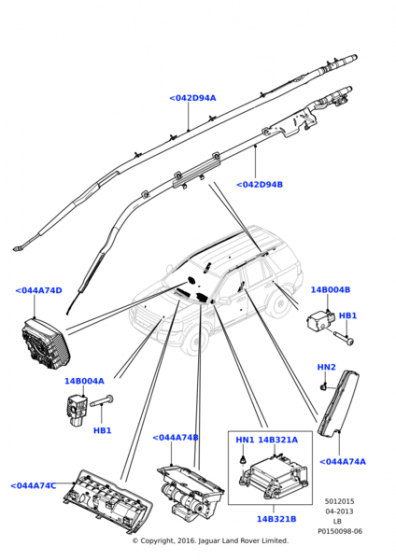 <042D94A
<042D94B
<044A74D
14B004B
HB1
HN2
14B004A
HB1
<044A74B
HN1 14B321A
<044A74A
<044A74C
14B321B
5012015
04-2013
LB
P0150098-06
© Copyright, 2016. Jaguar Land Rover Limited.