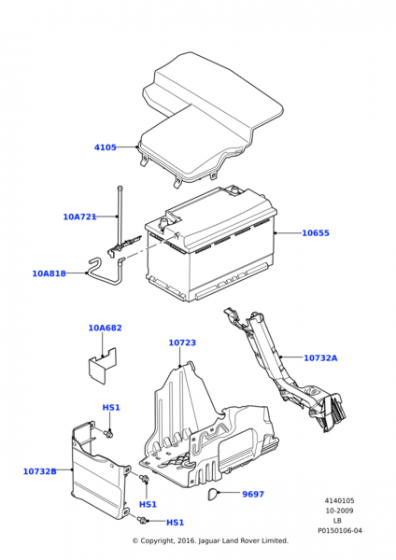 4105

10A721

10655

10A818

10A682

10723

10732A

HS1

10732B

HS1

9697

HS1

4140105
10-2009
LB
P0150106-04

© Copyright, 2016. Jaguar Land Rover Limited.