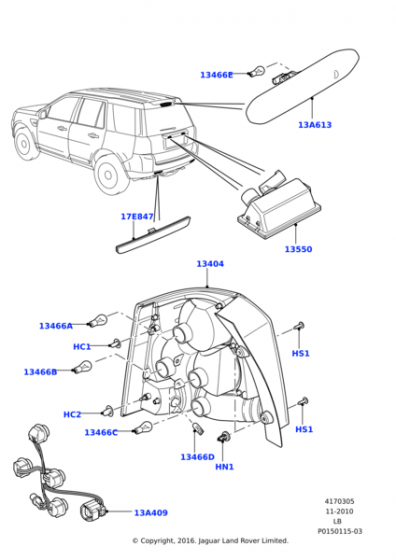 13466E

13A613

17E847

13550

13404

13466A

HC1

HS1

13466B

HC2

HS1

13466C

13466D

HN1

13A409

4170305
11-2010
LB
P0150115-03

© Copyright, 2016. Jaguar Land Rover Limited.