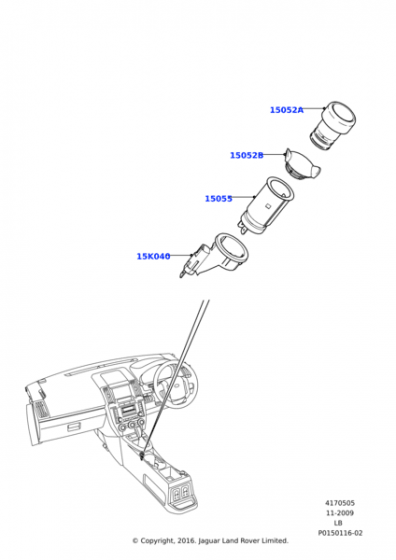 15052A

15052B

15055

15K040

4170505
11-2009
LB
P0150116-02

© Copyright, 2016. Jaguar Land Rover Limited.