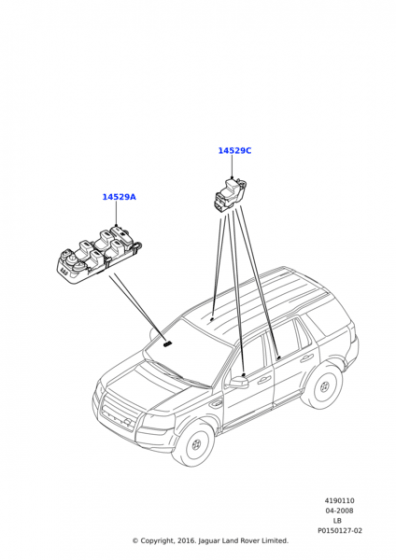 14529C

14529A

4190110
04-2008
LB
P0150127-02

© Copyright, 2016. Jaguar Land Rover Limited.