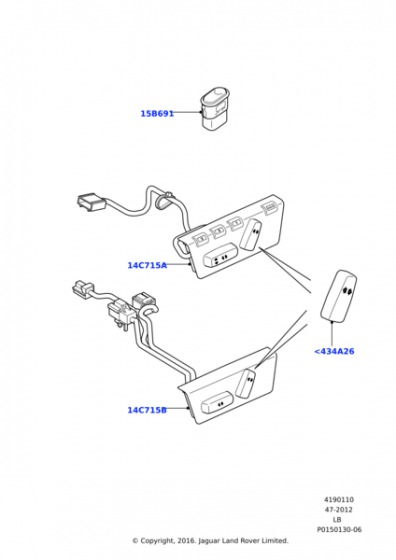 15B691

14C715A

<434A26

14C715B

4190110
47-2012
LB
P0150130-06

© Copyright, 2016. Jaguar Land Rover Limited.