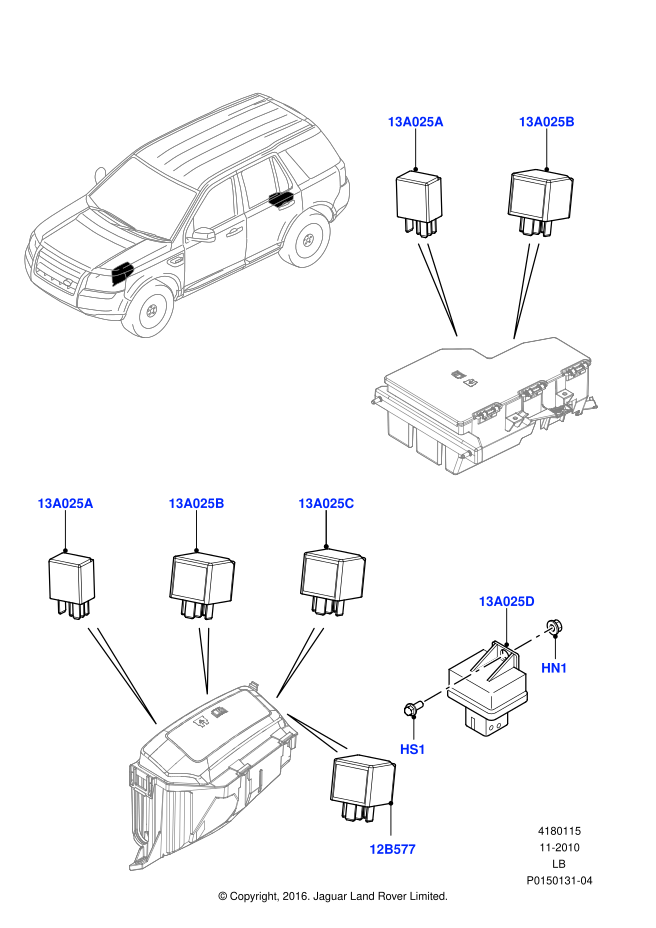 13A025A
13A025B

13A025A
13A025B
13A025C

13A025D
HN1
HS1
12B577

4180115
11-2010
LB
P0150131-04

© Copyright, 2016. Jaguar Land Rover Limited.