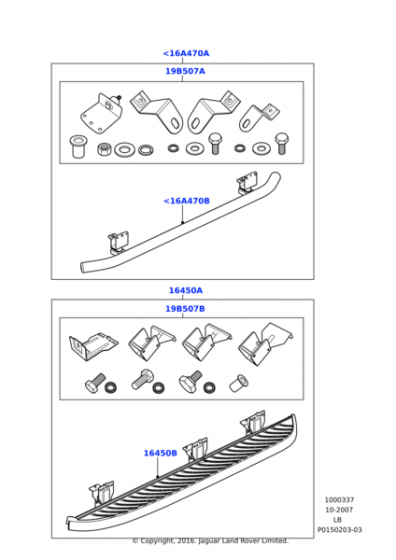 <16A470A

19B507A

<16A470B

16450A

19B507B

16450B

1000337
10-2007
LB
P0150203-03

© Copyright, 2016. Jaguar Land Rover Limited.