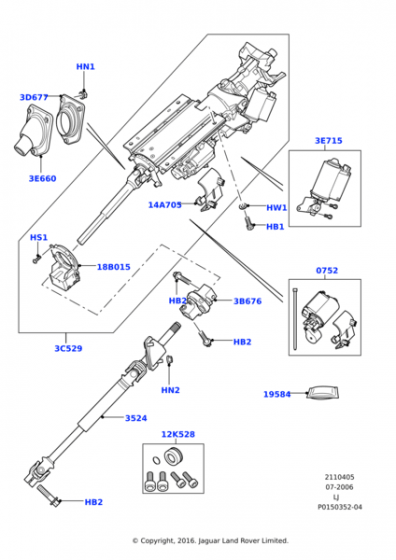 HN1
3D677
3E660
3E715
14A705
HW1
HB1
HS1
18B015
0752
HB2
3B676
HB2
3C529
HN2
19584
3524
12K528
HB2
2110405
07-2006
LJ
P0150352-04
© Copyright, 2016. Jaguar Land Rover Limited.