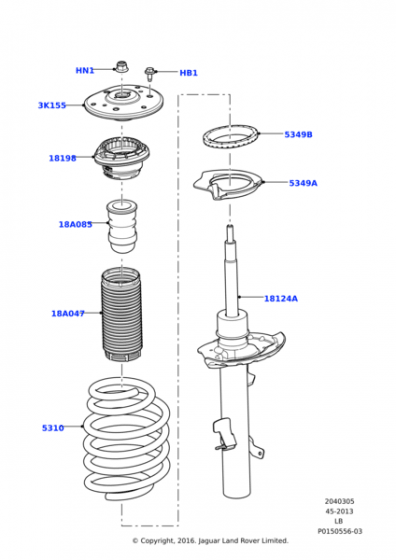 HN1
HB1
3K155
5349B
18198
5349A
18A085
18124A
18A047
5310
2040305
45-2013
LB
P0150556-03
© Copyright, 2016. Jaguar Land Rover Limited.