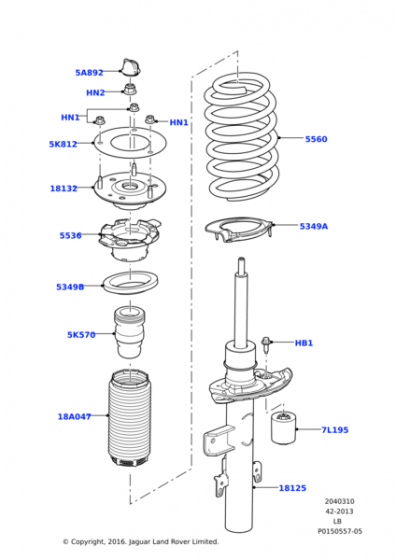 5A892
HN2
HN1
HN1
5K812
18132
5536
5349B
5K570
18A047
5560
5349A
HB1
7L195
18125
2040310
42-2013
LB
P0150557-05
© Copyright, 2016. Jaguar Land Rover Limited.