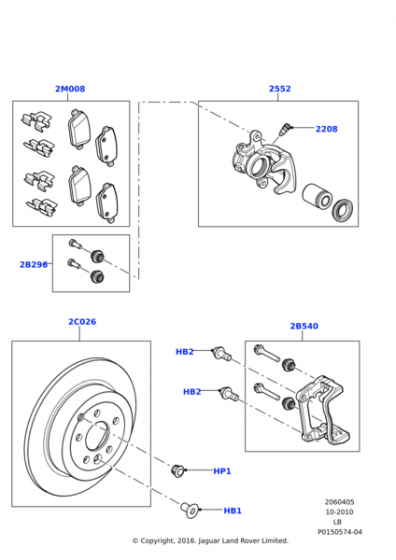 2M008

2552

2208

2B296

2C026

2B540

HB2

HB2

HP1

HB1

2060405
10-2010
LB
P0150574-04

© Copyright, 2016. Jaguar Land Rover Limited.