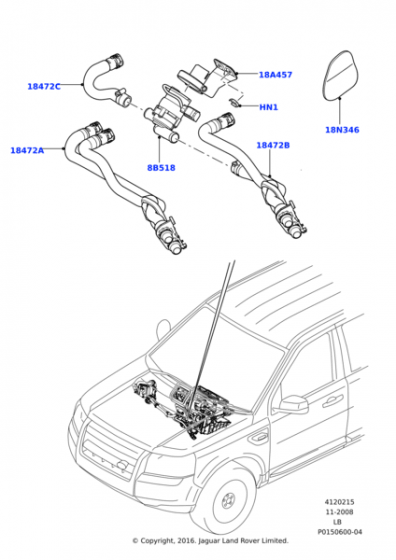 18472C

18A457

HN1

18N346

18472A

8B518

18472B

4120215
11-2008
LB
P0150600-04

© Copyright, 2016. Jaguar Land Rover Limited.