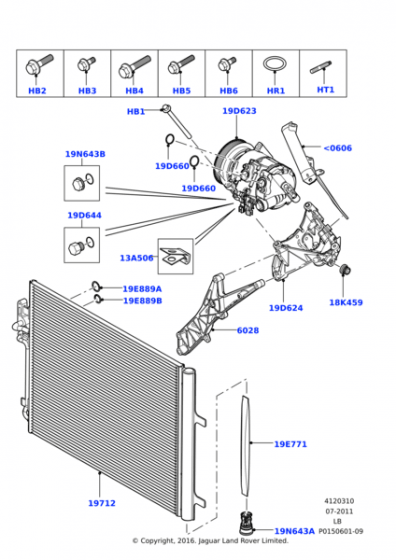 HB2 HB3 HB4 HB5 HB6 HR1 HT1

HB1

19D623

<0606

19N643B

19D660

19D660

19D644

13A506

19E889A

19E889B

19D624

18K459

6028

19E771

19712

19N643A

4120310
07-2011
LB
P0150601-09

© Copyright, 2016. Jaguar Land Rover Limited.