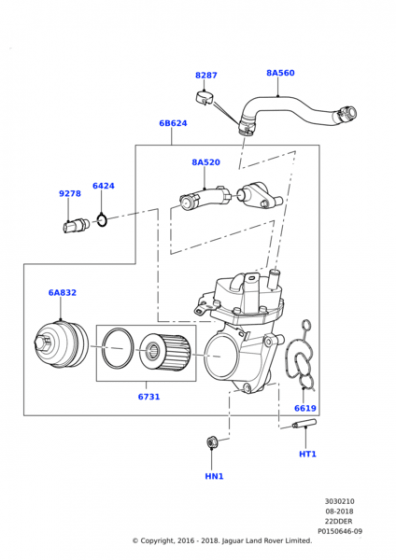 8287

8A560

6B624

8A520

9278

6424

6A832

6731

6619

HT1

HN1

3030210
08-2018
22DDER
P0150646-09

© Copyright, 2016 - 2018. Jaguar Land Rover Limited.