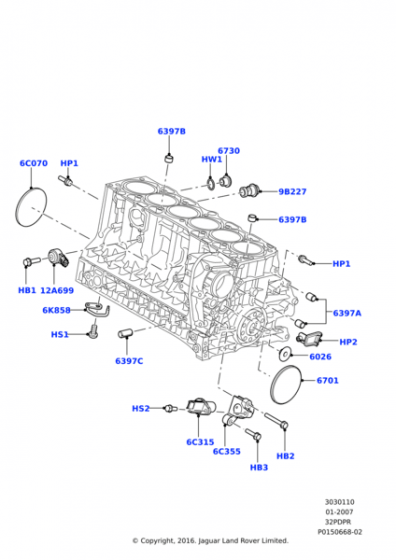 6397B

6730

HW1

6C070

HP1

9B227

6397B

HP1

HB1

12A699

6K858

6397A

HS1

HP2

6397C

6026

6701

HS2

6C315

6C355

HB2

HB3

3030110
01-2007
32PDPR
P0150668-02

© Copyright, 2016. Jaguar Land Rover Limited.