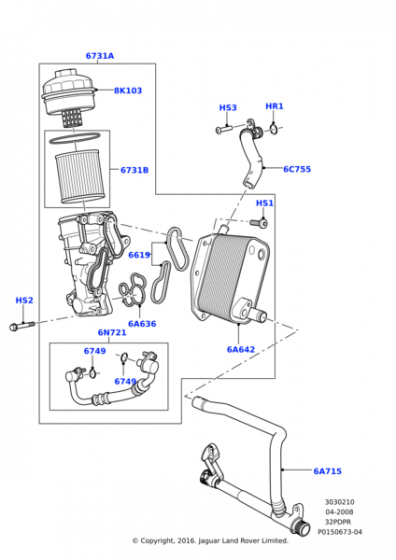 6731A
8K103
HS3
HR1
6731B
6C755
HS1
6619
HS2
6A636
6N721
6749
6749
6A642
6A715
3030210
04-2008
32PDPR
P0150673-04
© Copyright, 2016. Jaguar Land Rover Limited.