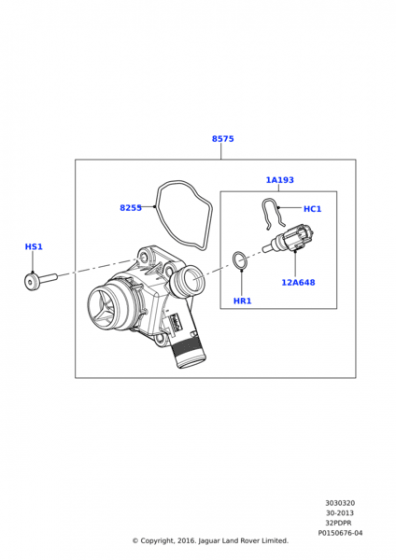 8575

1A193

8255

HC1

HS1

12A648

HR1

3030320
30-2013
32PDPR
P0150676-04

© Copyright, 2016. Jaguar Land Rover Limited.