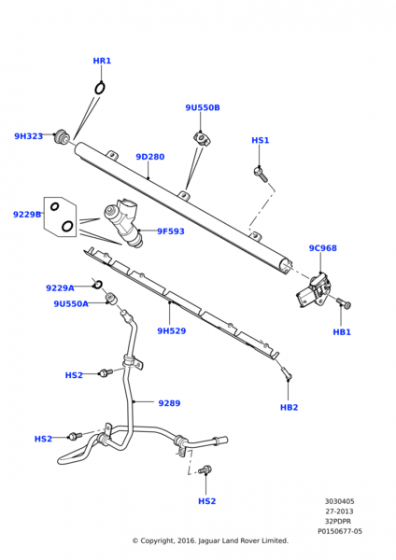 HR1

9U550B

9H323

HS1

9D280

9229B

9F593

9C968

9229A

9U550A

9H529

HB1

HS2

9289

HB2

HS2

HS2

3030405
27-2013
32PDPR
P0150677-05

© Copyright, 2016. Jaguar Land Rover Limited.